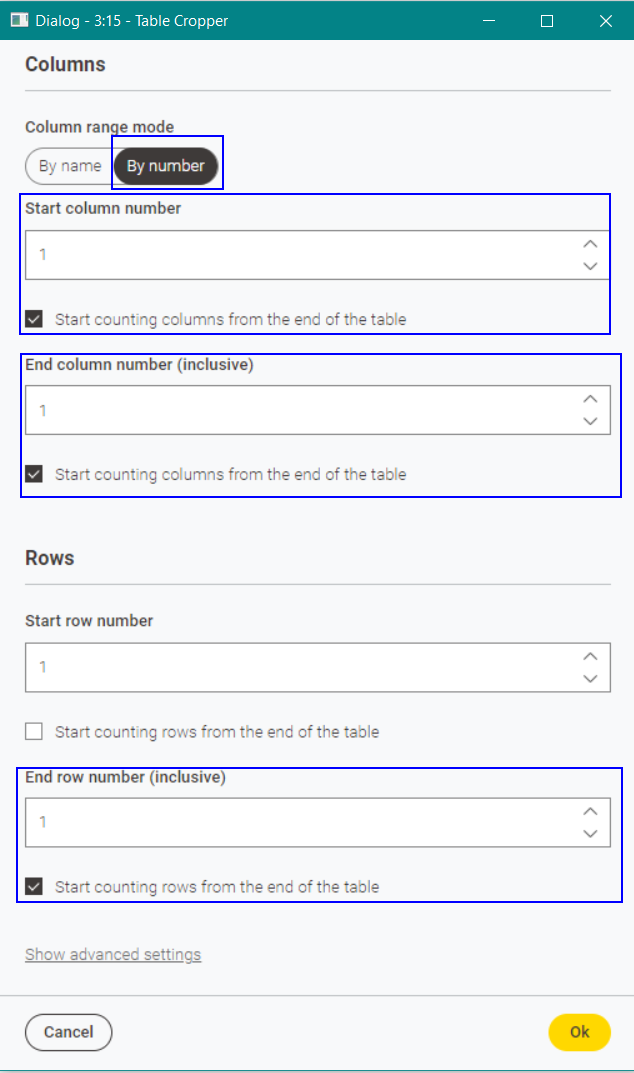 Dialog - 3:15 - Table Cropper

Columns

Column range mode

By name By number

Start column number

1

Start counting columns from the end of the table

End column number (inclusive)

1

Start counting columns from the end of the table

Rows

Start row number

1

Start counting rows from the end of the table

End row number (inclusive)

1

Start counting rows from the end of the table

Show advanced settings

Cancel

Ok