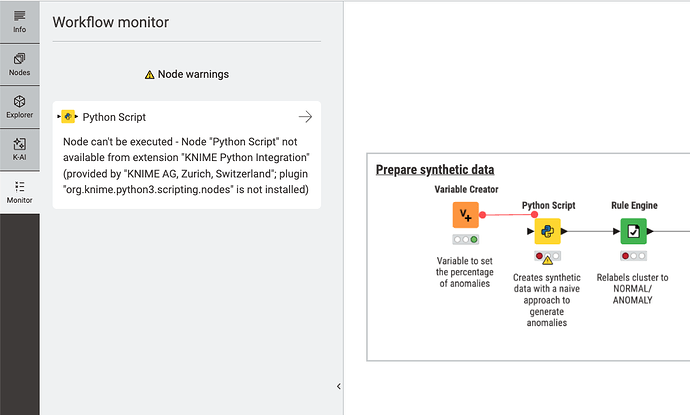 Info

Nodes

Explorer

K-AI

Monitor

Workflow monitor

Node warnings

Python Script

Node can't be executed - Node "Python Script" not available from extension "KNIME Python Integration" (provided by "KNIME AG, Zurich, Switzerland"; plugin "org.knime.python3.scripting.nodes" is not installed)

Prepare synthetic data

Variable Creator

Variable to set the percentage of anomalies

Python Script

Creates synthetic data with a naive approach to generate anomalies

Rule Engine

Relabels cluster to NORMAL/ ANOMALY