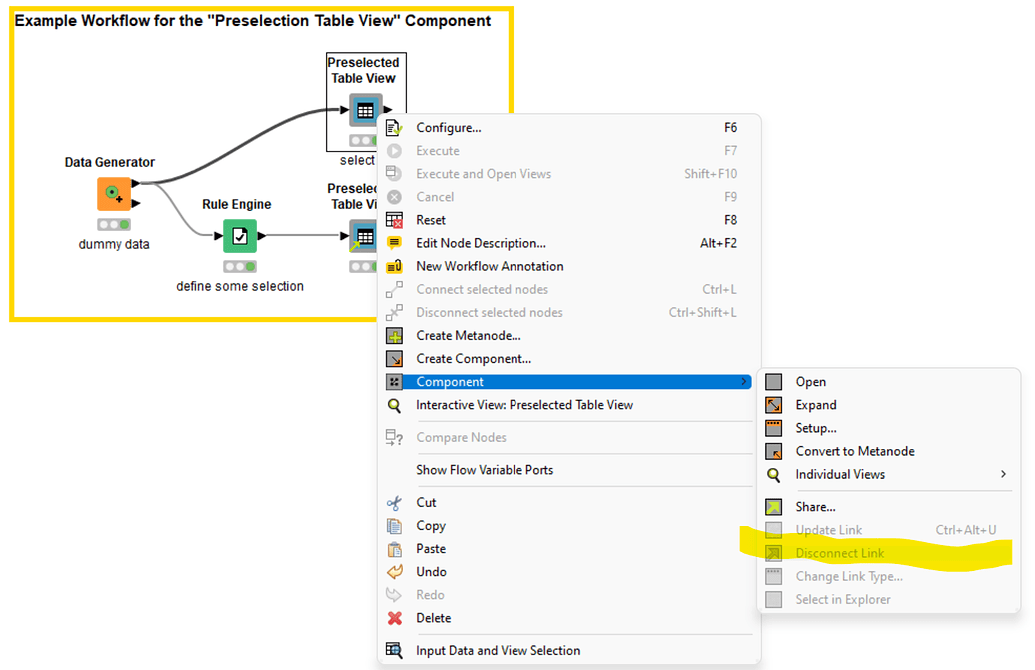 Example Workflow for the "Preselection Table View" Component

Preselected Table View

select

Data Generator

dummy data

Rule Engine

define some selection

Preselec Table Vi

Configure... F6
Execute F7
Execute and Open Views Shift+F10
Cancel F9
Reset F8
Edit Node Description... Alt+F2
New Workflow Annotation
Connect selected nodes Ctrl+L
Disconnect selected nodes Ctrl+Shift+L
Create Metanode...
Create Component...
Component
Interactive View: Preselected Table View
Compare Nodes
Show Flow Variable Ports
Cut
Copy
Paste
Undo
Redo
Delete
Input Data and View Selection

Open
Expand
Setup...
Convert to Metanode
Individual Views
Share...
Update Link Ctrl+Alt+U
Disconnect Link
Change Link Type...
Select in Explorer